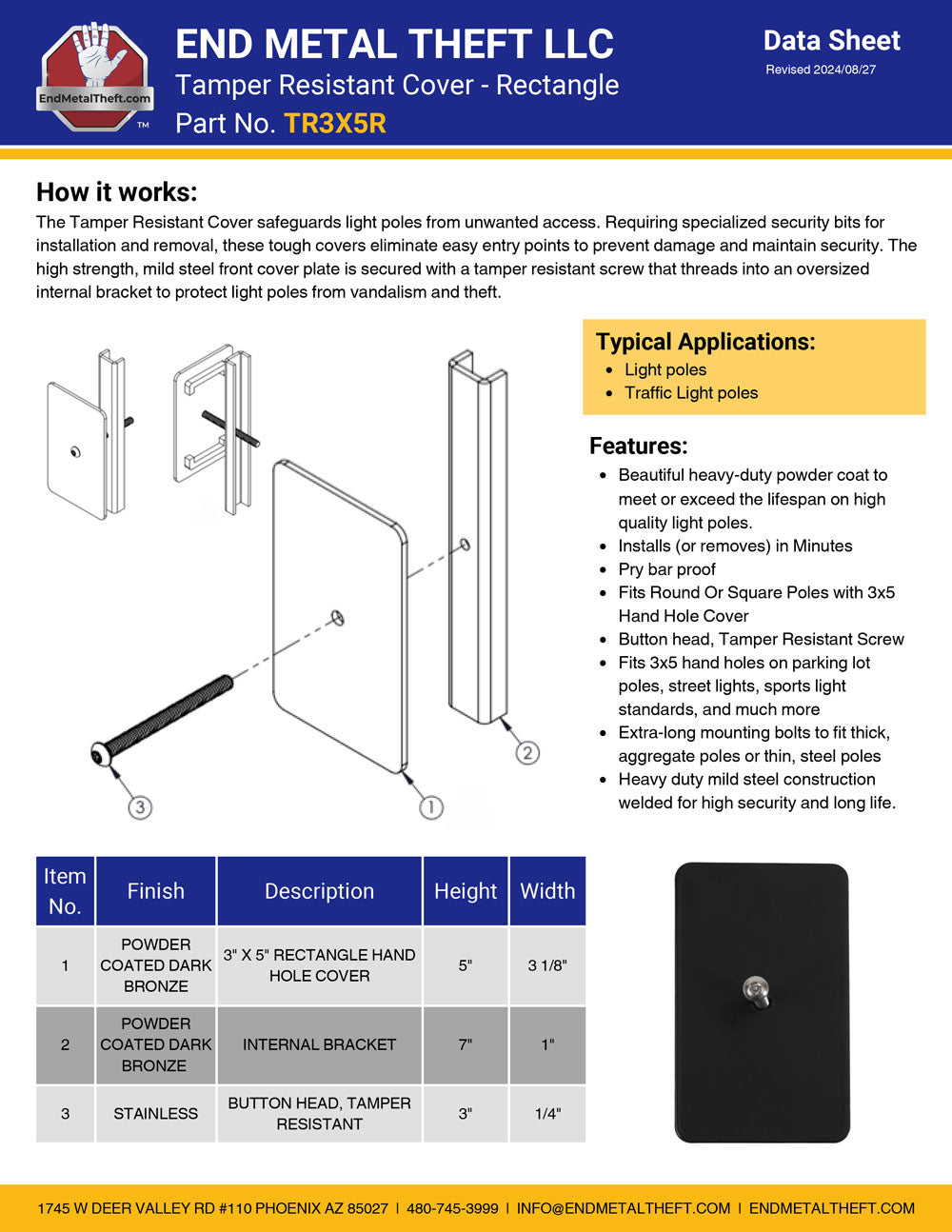 EndMetalTheft.com
™

END METAL THEFT LLC
Tamper Resistant Cover - Rectangle
Part No. TR3X5R

Data Sheet
Revised 2024/08/27

How it works:
The Tamper Resistant Cover safeguards light poles from unwanted access. Requiring specialized security bits for installation and removal, these tough covers eliminate easy entry points to prevent damage and maintain security. The high strength, mild steel front cover plate is secured with a tamper resistant screw that threads into an oversized internal bracket to protect light poles from vandalism and theft.

3
1
2

Typical Applications:
- Light poles
- Traffic Light poles

Features:
- Beautiful heavy-duty powder coat to meet or exceed the lifespan on high quality light poles.
- Installs (or removes) in Minutes
- Pry bar proof
- Fits Round Or Square Poles with 3x5 Hand Hole Cover
- Button head, Tamper Resistant Screw
- Fits 3x5 hand holes on parking lot poles, street lights, sports light standards, and much more
- Extra-long mounting bolts to fit thick, aggregate poles or thin, steel poles
- Heavy duty mild steel construction welded for high security and long life.

| Item No. | Finish | Description | Height | Width |
|---|---|---|---|---|
| 1 | POWDER COATED DARK BRONZE | 3" X 5" RECTANGLE HAND HOLE COVER | 5" | 3 1/8" |
| 2 | POWDER COATED DARK BRONZE | INTERNAL BRACKET | 7" | 1" |
| 3 | STAINLESS | BUTTON HEAD, TAMPER RESISTANT | 3" | 1/4" |

1745 W DEER VALLEY RD #110 PHOENIX AZ 85027 | 480-745-3999 | INFO@ENDMETALTHEFT.COM | ENDMETALTHEFT.COM